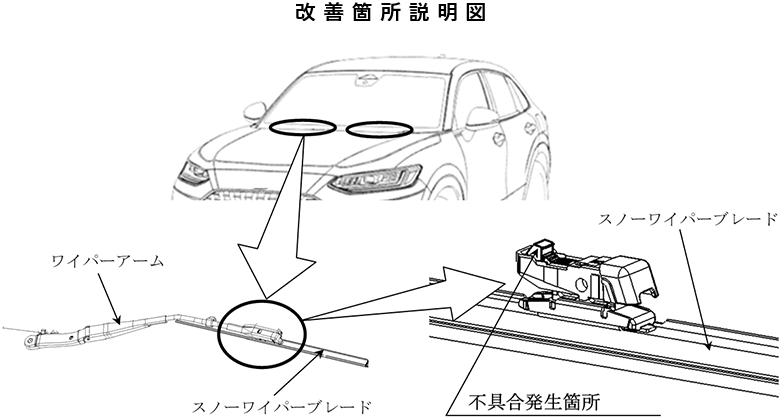 改善箇所説明図

ワイパーアーム

スノーワイパーブレード

スノーワイパーブレード

不具合発生箇所