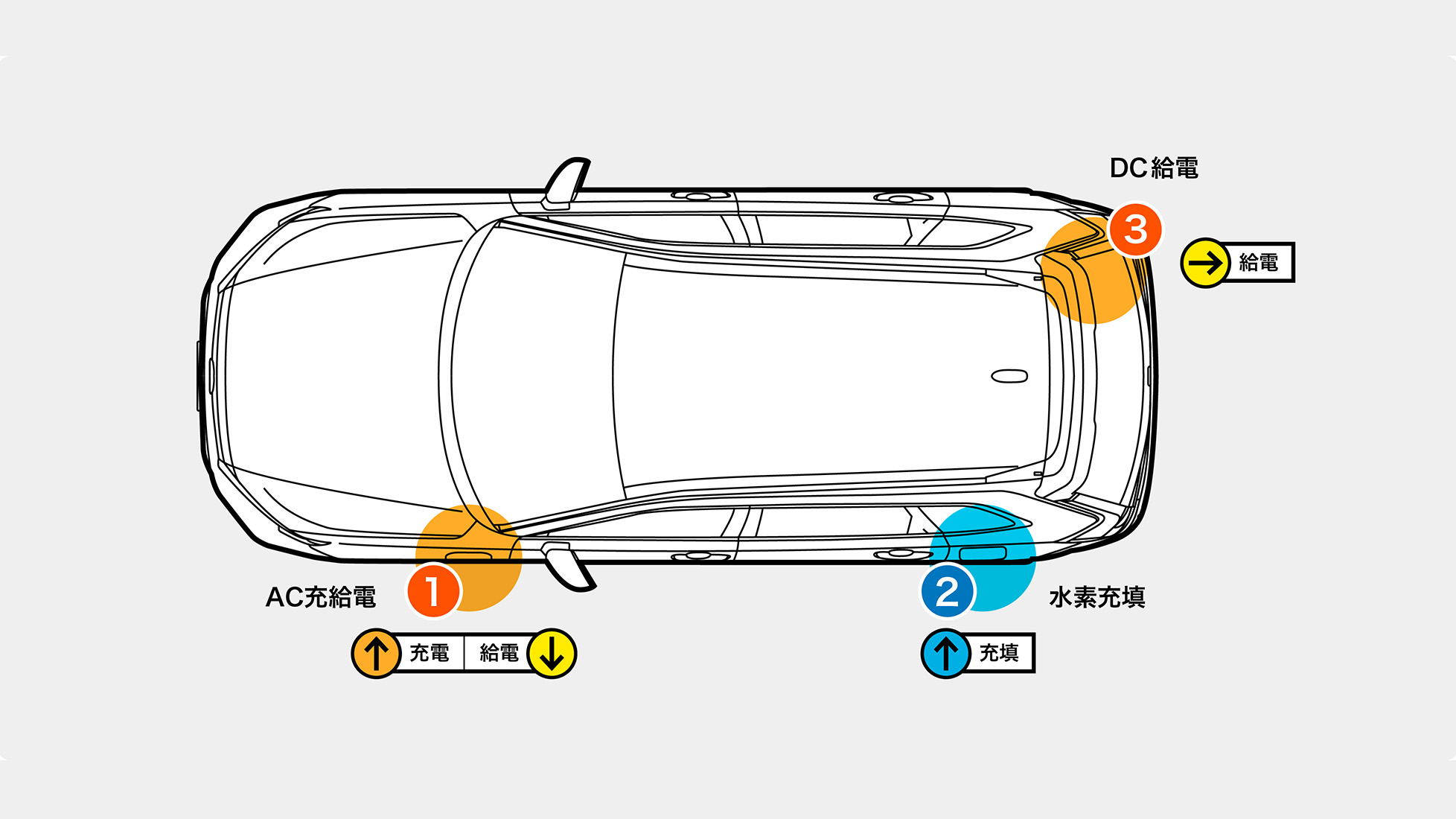 DC給電

3

給電

AC充給電

1

充電 給電

2

水素充填

充填