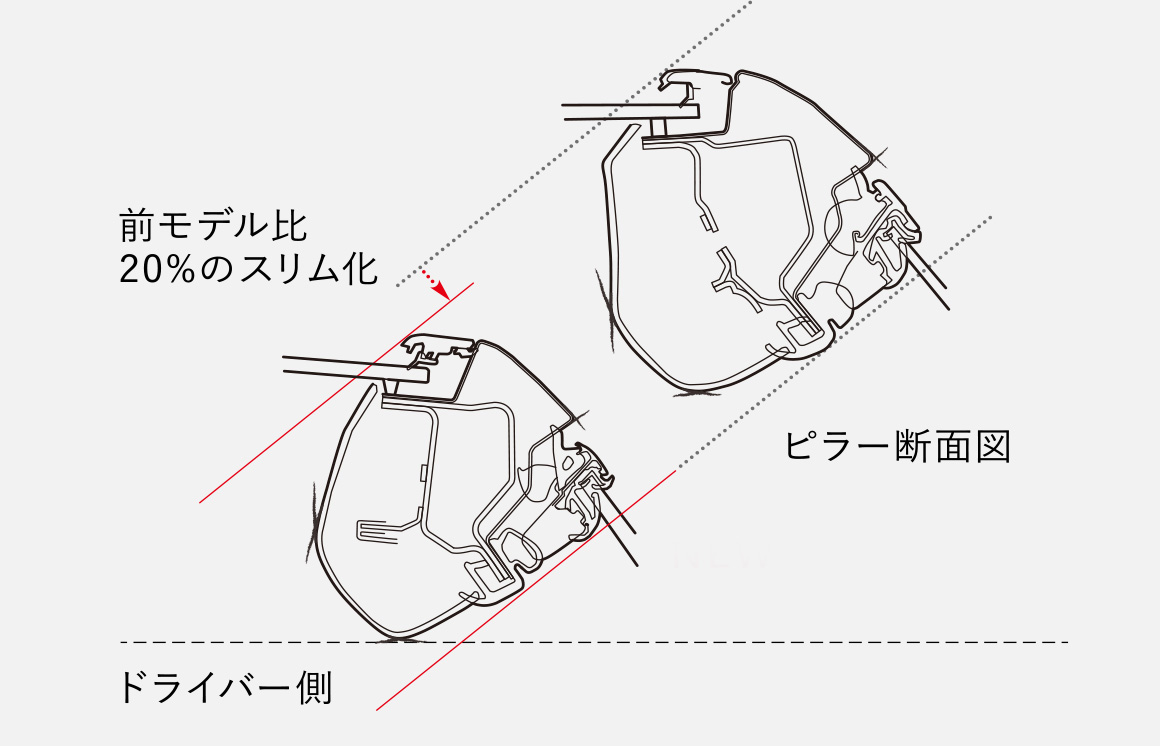 前モデル比
20%のスリム化

ピラー断面図

ドライバー側