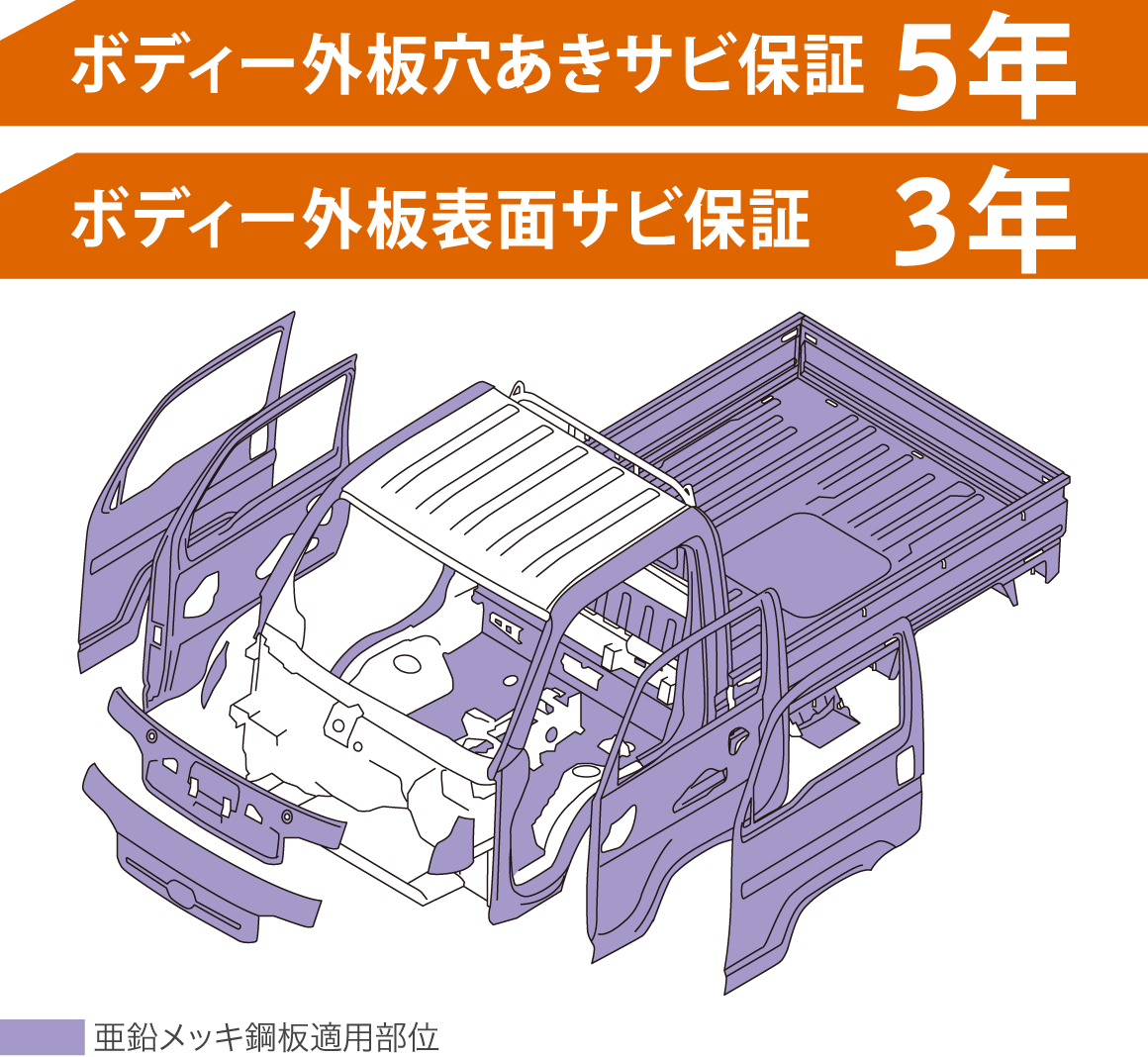 ボディー外板穴あきサビ保証 5年

ボディー外板表面サビ保証 3年

亜鉛メッキ鋼板適用部位