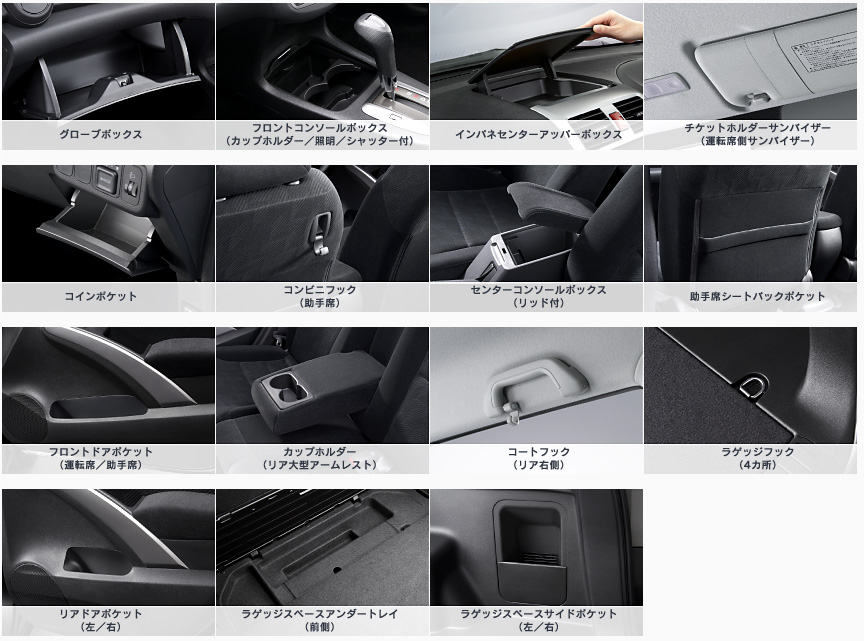 グローブボックス

フロントコンソールボックス
（カップホルダー／照明／シャッター付）

インパネセンターアッパーボックス

チケットホルダーサンバイザー
（運転席側サンバイザー）

コインポケット

コンビニフック
（助手席）

センターコンソールボックス
（リッド付）

助手席シートバックポケット

フロントドアポケット
（運転席／助手席）

カップホルダー
（リア大型アームレスト）

コートフック
（リア右側）

ラゲッジフック
（4カ所）

リアドアポケット
（左／右）

ラゲッジスペースアンダートレイ
（前側）

ラゲッジスペースサイドポケット
（左／右）