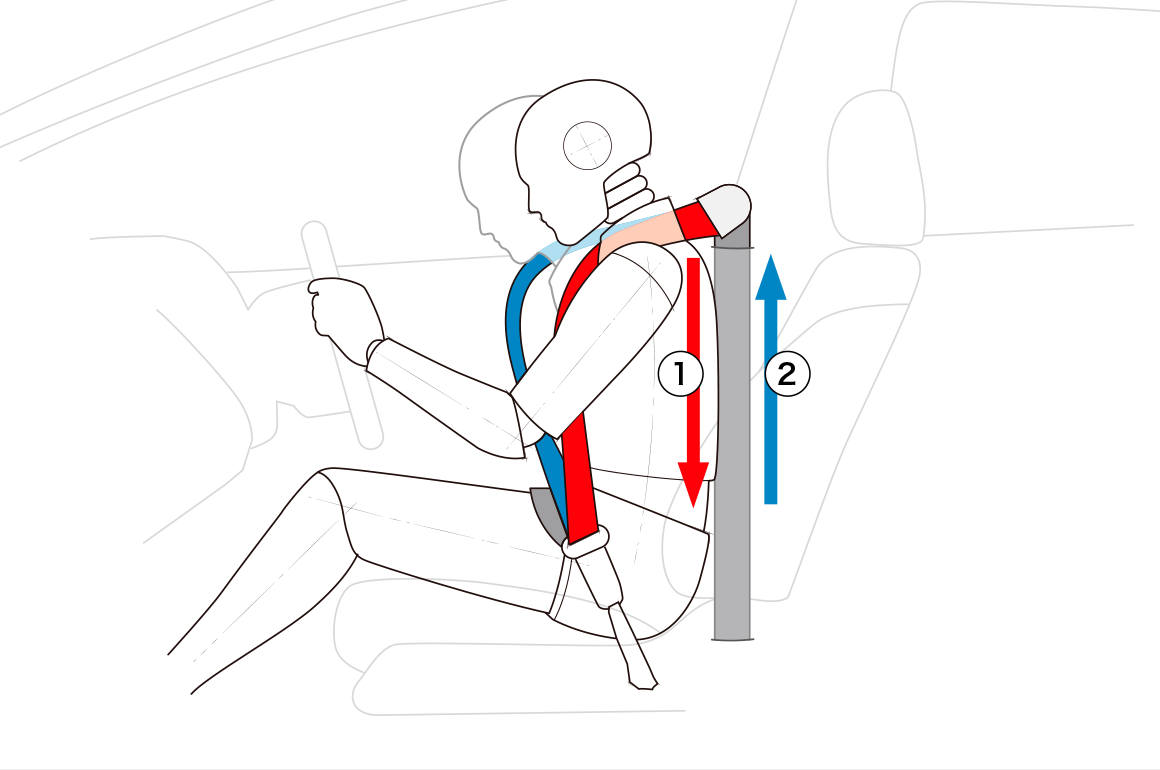 1
2