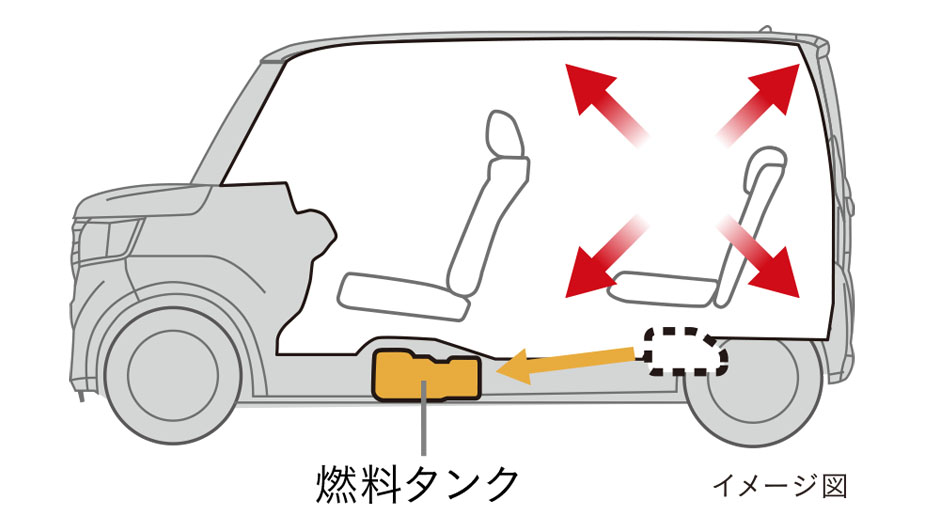 燃料タンク

イメージ図