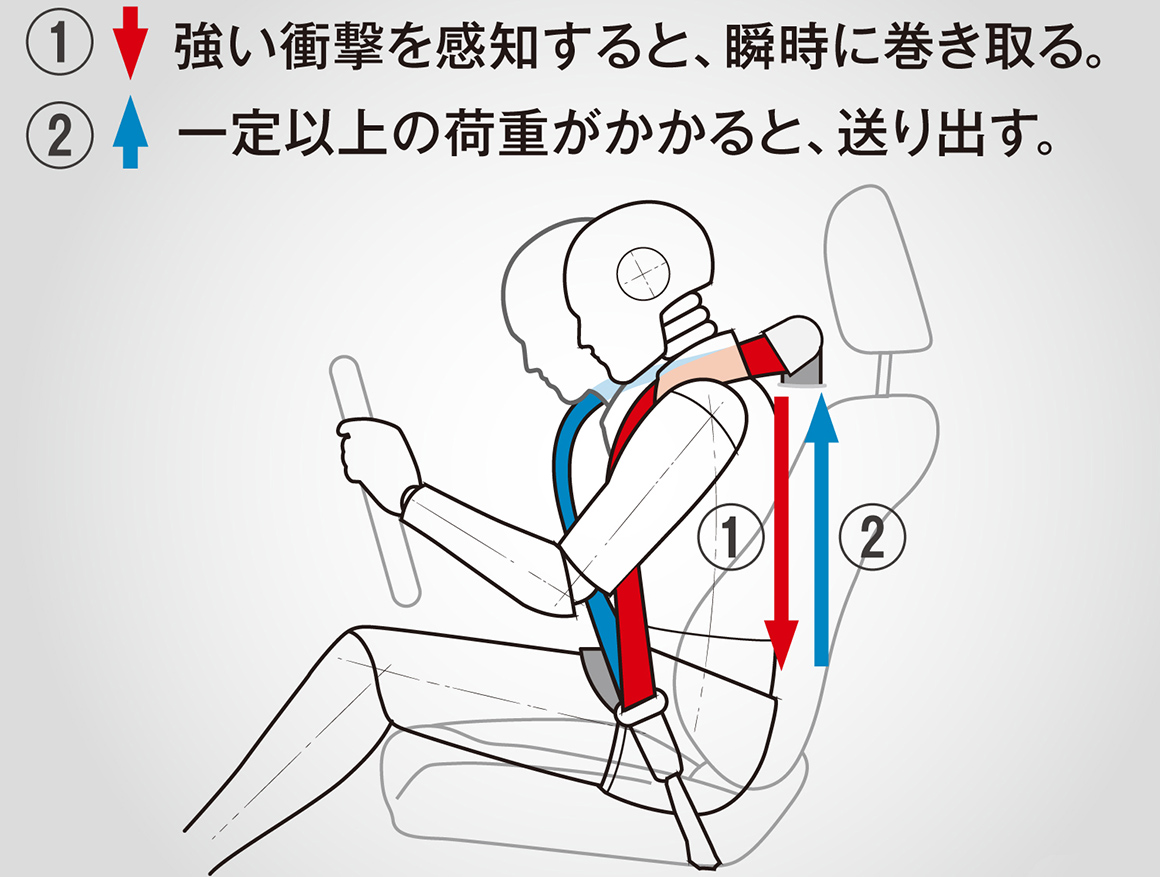 ① 強い衝撃を感知すると、瞬時に巻き取る。
② 一定以上の荷重がかかると、送り出す。

①
②