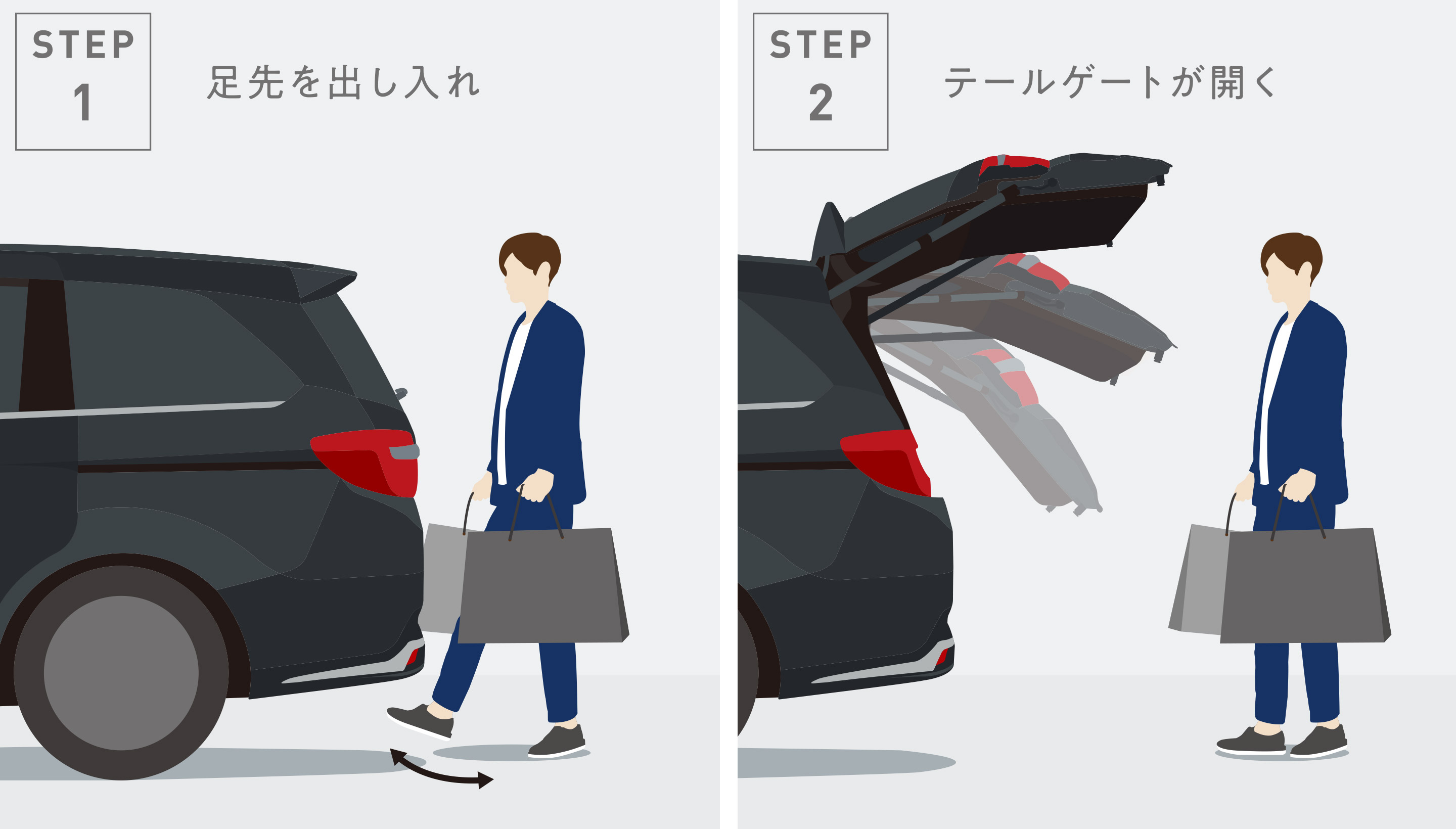 STEP
1

足先を出し入れ

STEP
2

テールゲートが開く