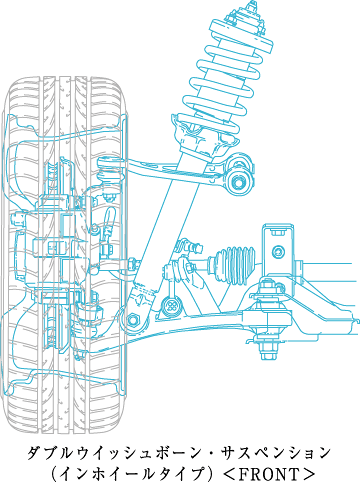 ダブルウイッシュボーン・サスペンション
（インホイールタイプ）＜FRONT＞