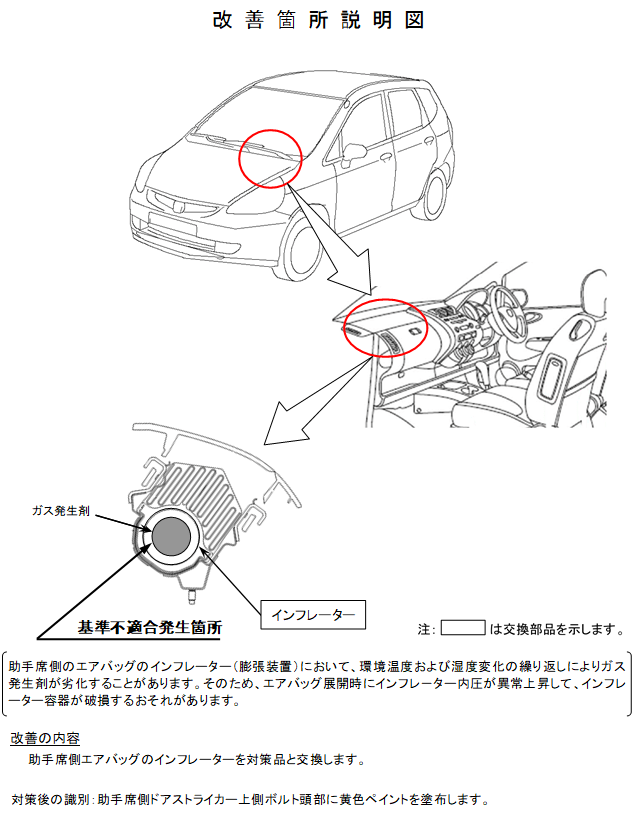 改善箇所説明図

ガス発生剤

インフレーター

基準不適合発生箇所

注：　　　は交換部品を示します。

助手席側のエアバッグのインフレーター（膨張装置）において、環境温度および湿度変化の繰り返しによりガス発生剤が劣化することがあります。そのため、エアバッグ展開時にインフレーター内圧が異常上昇して、インフレーター容器が破損するおそれがあります。

改善の内容
助手席側エアバッグのインフレーターを対策品と交換します。

対策後の識別：助手席側ドアストライカー上側ボルト頭部に黄色ペイントを塗布します。