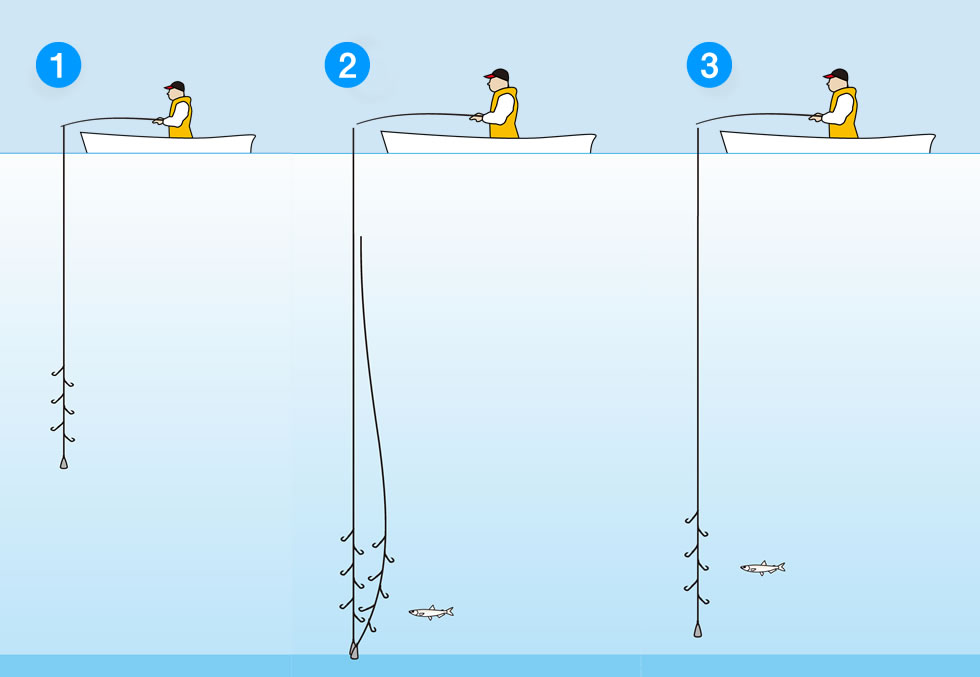 1

2

3