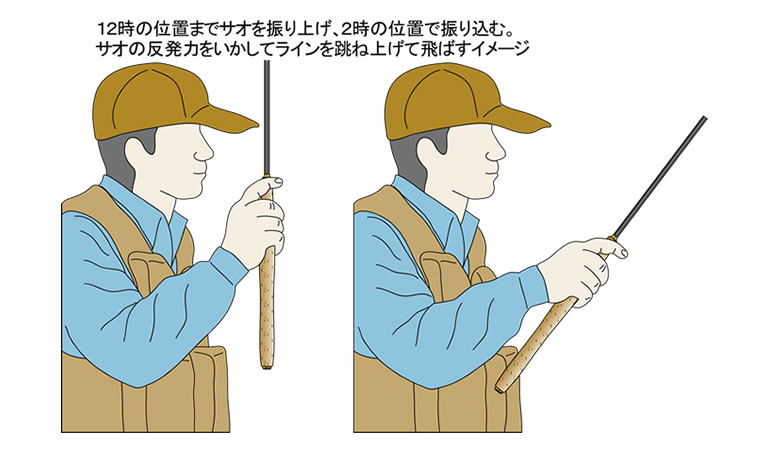 12時の位置までサオを振り上げ、2時の位置で振り込む。
サオの反発力をいかしてラインを跳ね上げて飛ばすイメージ