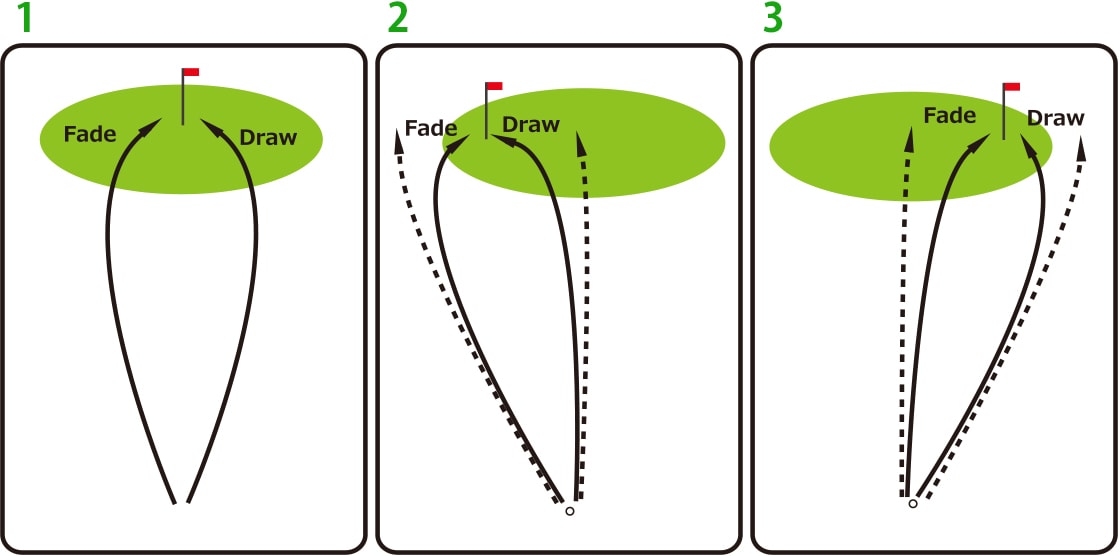 1

Fade

Draw

2

Fade

Draw

3

Fade

Draw