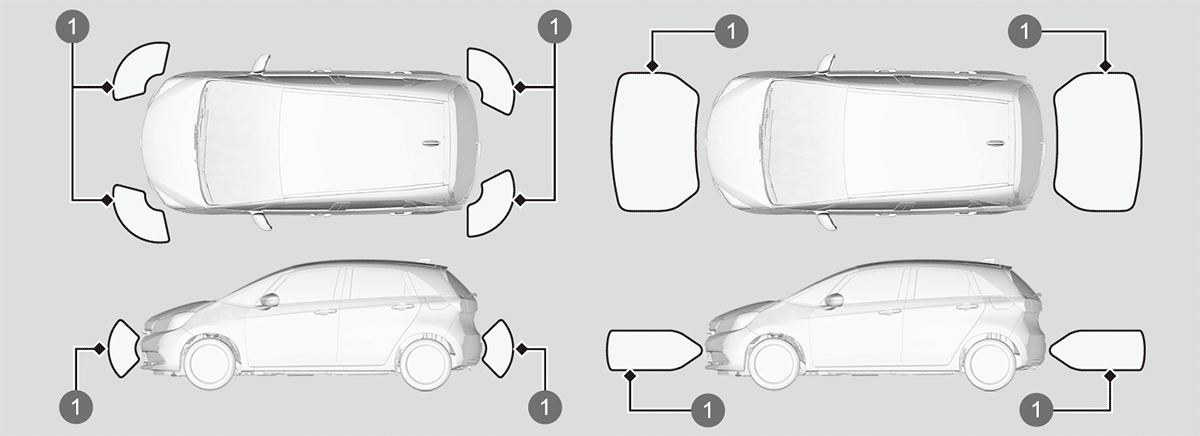 1
1
1
1
1
1
1
1