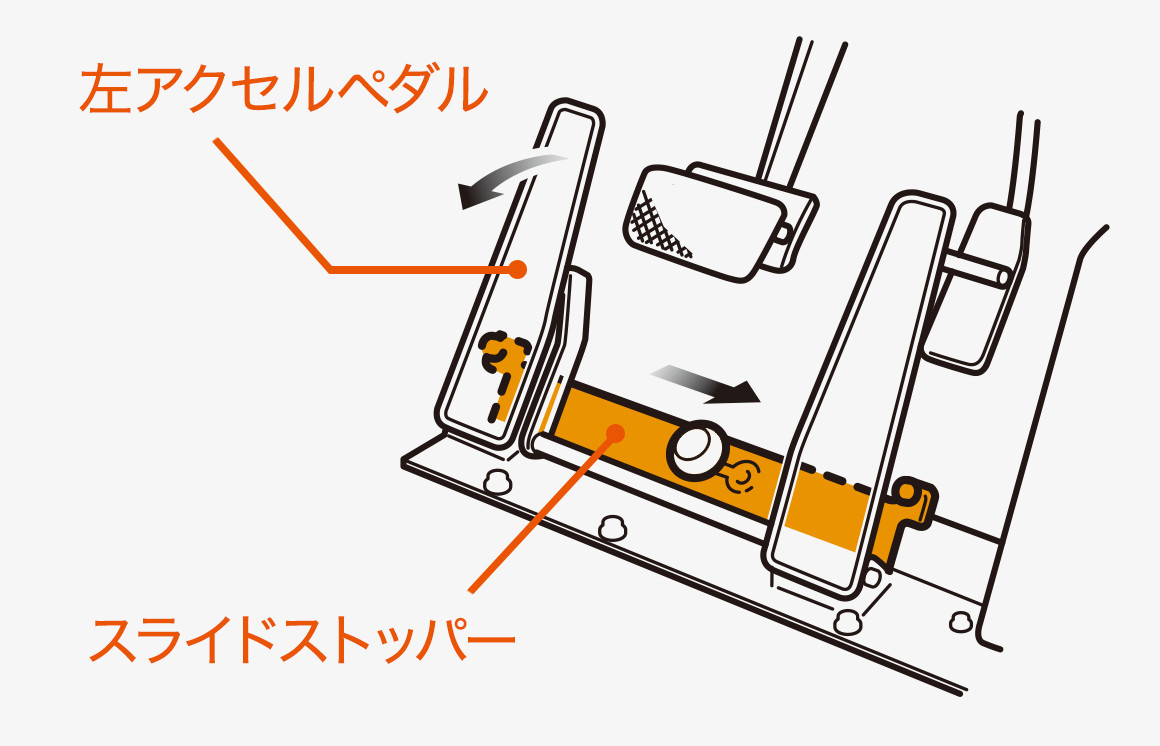 左アクセルペダル

スライドストッパー